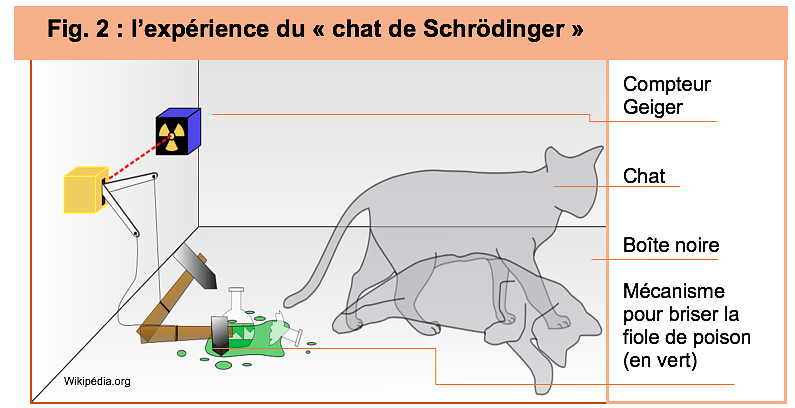 Fig. 2 : l'expérience du « chat de Schrödinger »

Compteur Geiger

Chat

Boîte noire

Mécanisme pour briser la fiole de poison (en vert)

Wikipédia.org